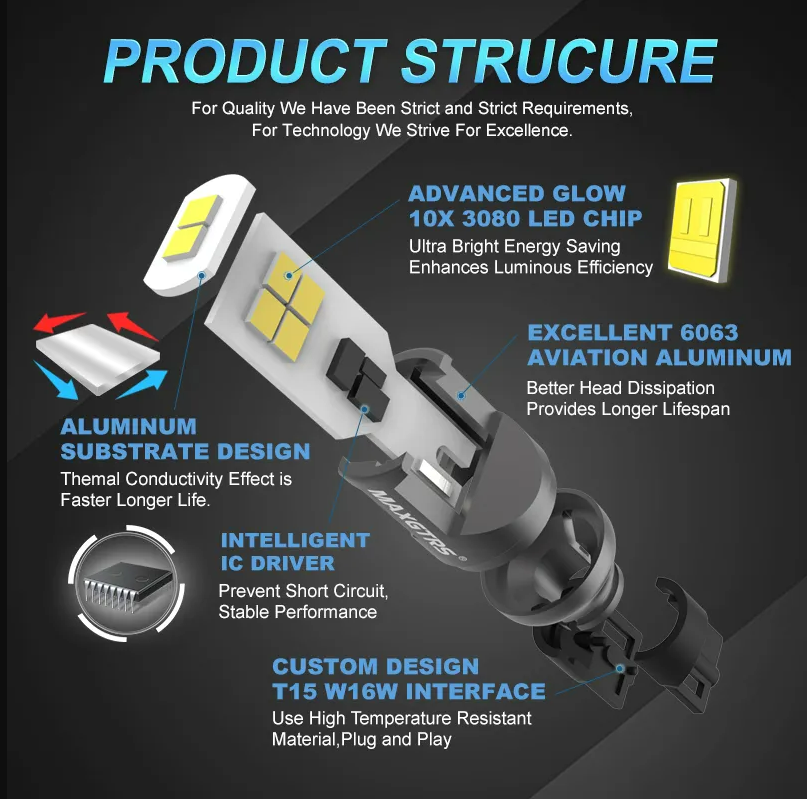 PRODUCT STRUCURE

For Quality We Have Been Strict and Strict Requirements, For Technology We Strive For Excellence.

ADVANCED GLOW
10X 3080 LED CHIP
Ultra Bright Energy Saving
Enhances Luminous Efficiency

EXCELLENT 6063
AVIATION ALUMINUM
Better Head Dissipation
Provides Longer Lifespan

ALUMINUM
SUBSTRATE DESIGN
Themal Conductivity Effect is Faster Longer Life.

MAXGTRS®

INTELLIGENT
IC DRIVER
Prevent Short Circuit, Stable Performance

CUSTOM DESIGN
T15 W16W INTERFACE
Use High Temperature Resistant Material,Plug and Play