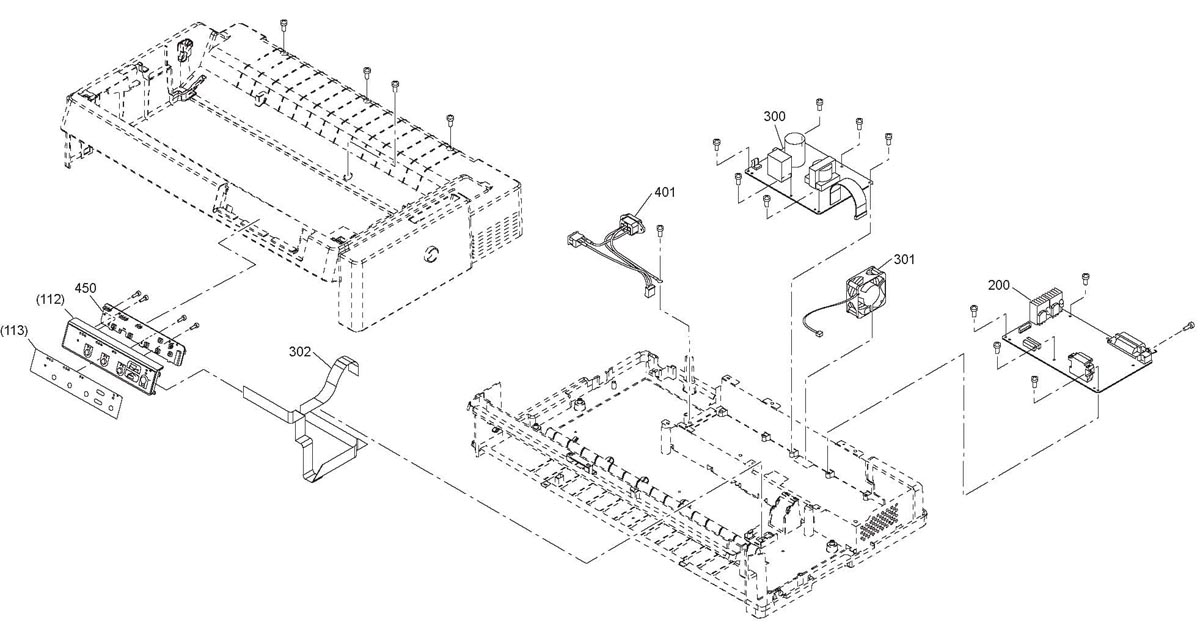 300

401

301

200

450

(112)

(113)

302