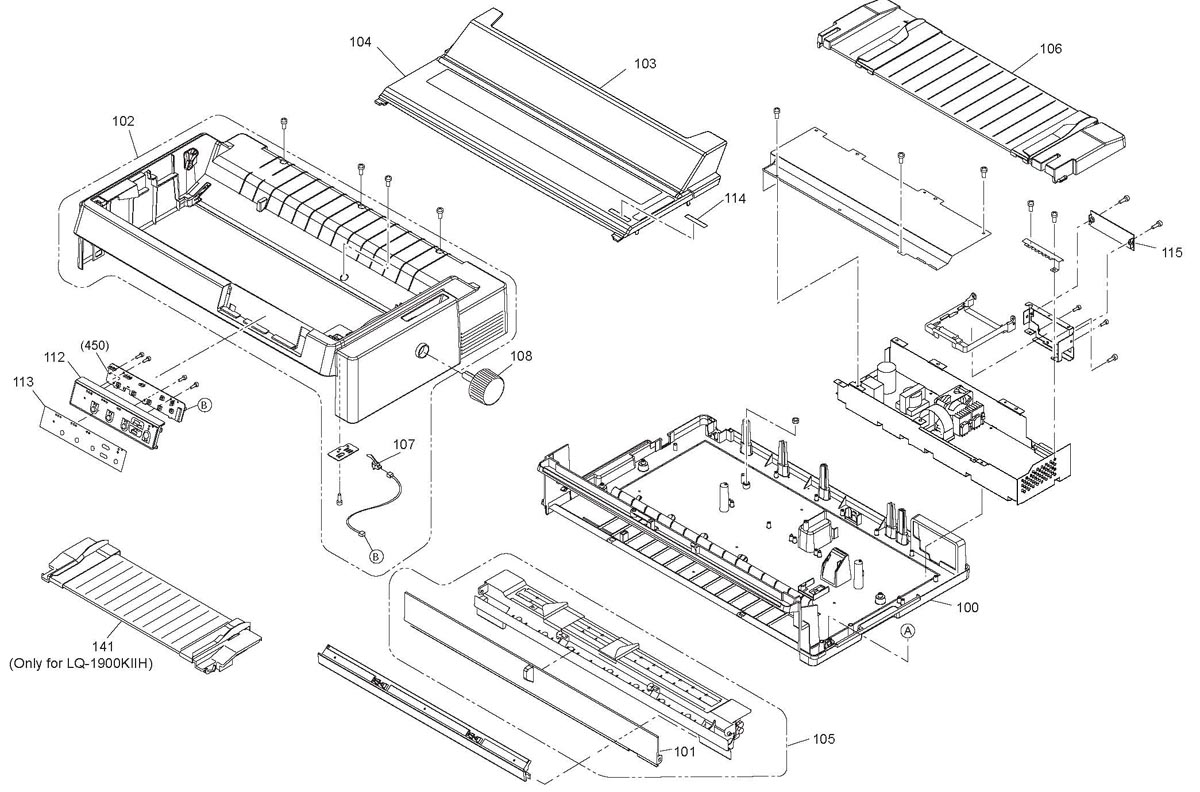 104
103
106
102
114
115
(450)
112
113
B
108
107
B
100
A
141
(Only for LQ-1900KIIH)
101
105